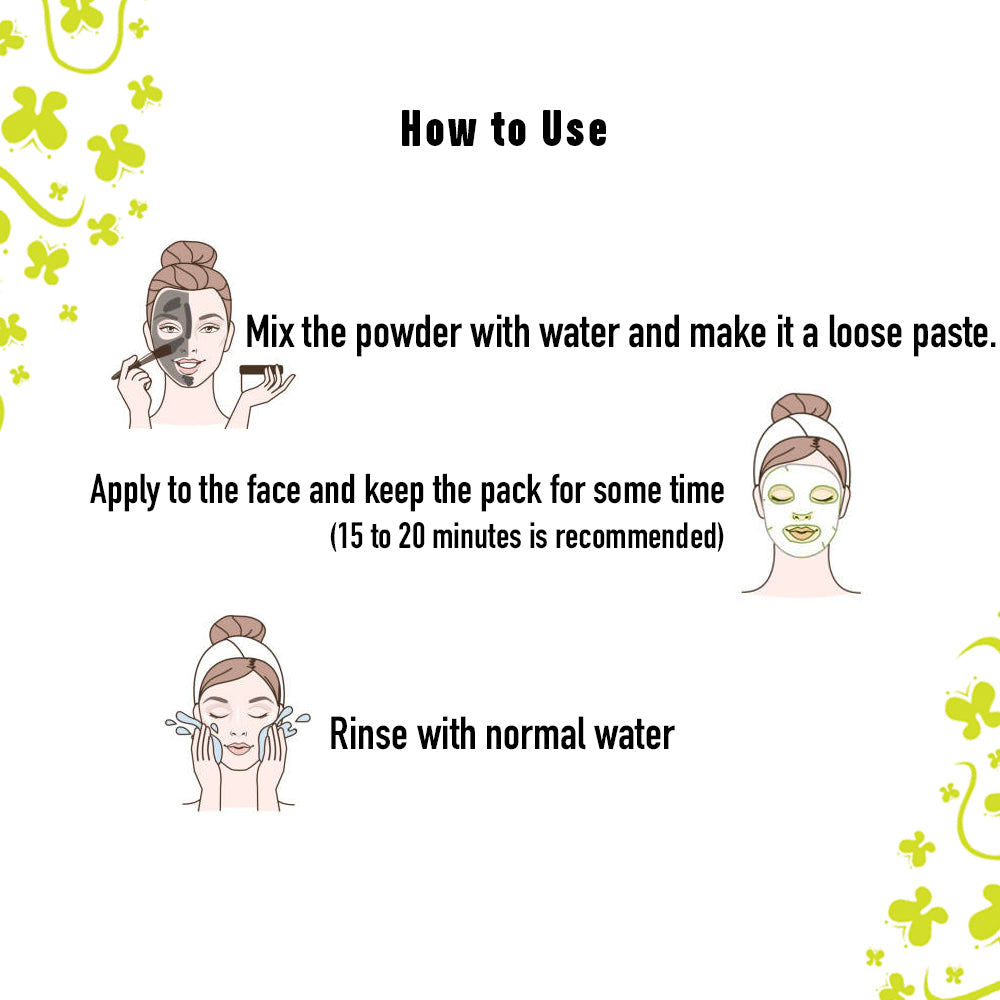 How to Use

Mix the powder with water and make it a loose paste.

Apply to the face and keep the pack for some time
(15 to 20 minutes is recommended)

Rinse with normal water